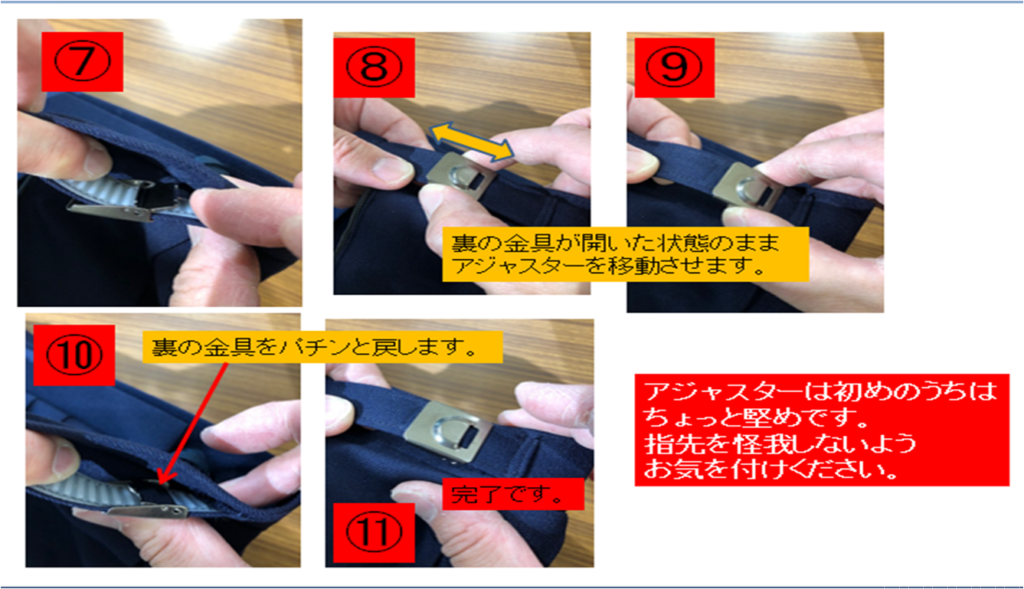 ⑦

⑧

⑨

裏の金具が開いた状態のまま
アジャスターを移動させます。

⑩

裏の金具をパチンと戻します。

完了です。

⑪

アジャスターは初めのうちは
ちょっと堅めです。
指先を怪我しないよう
お気を付けください。